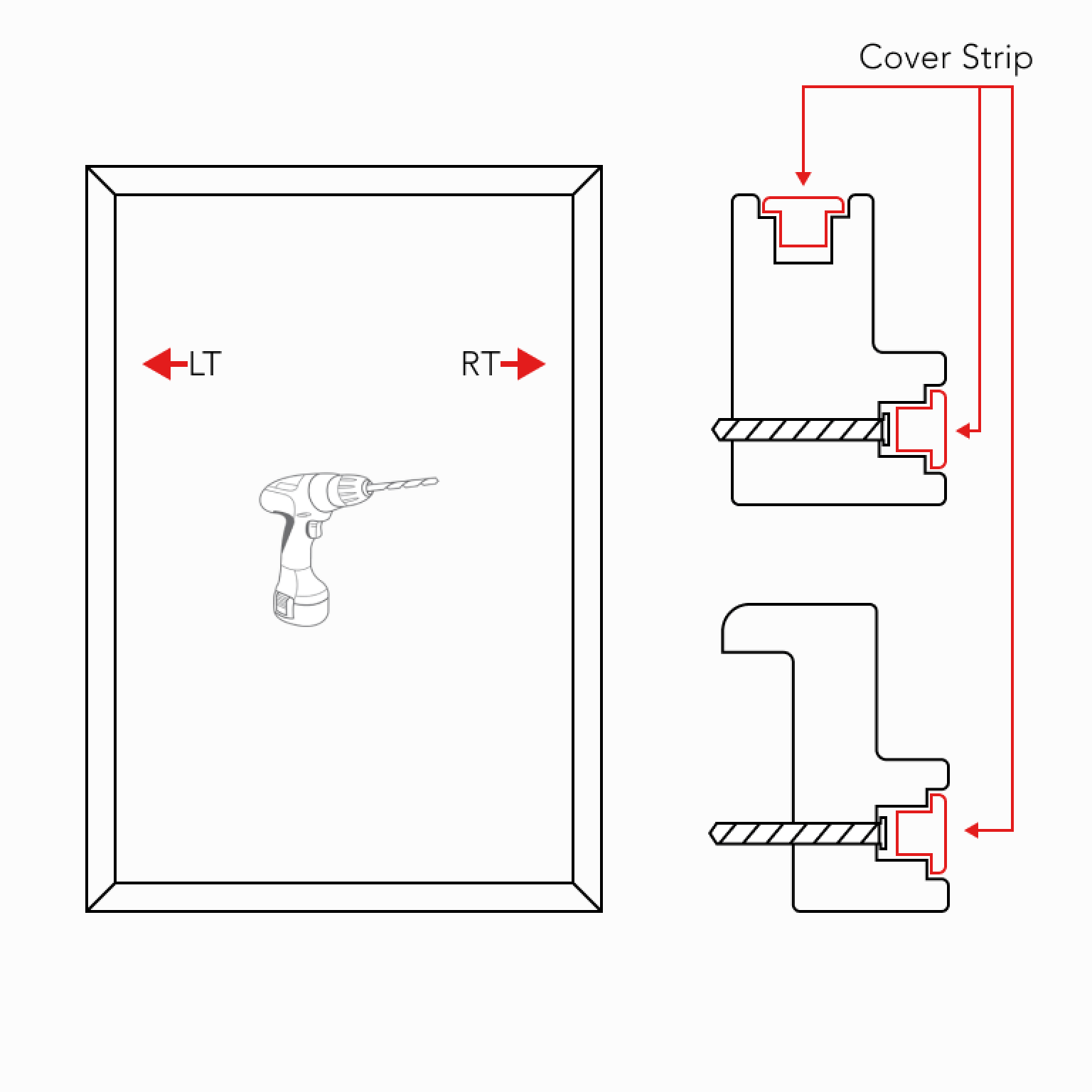 Cover Strip

LT

RT